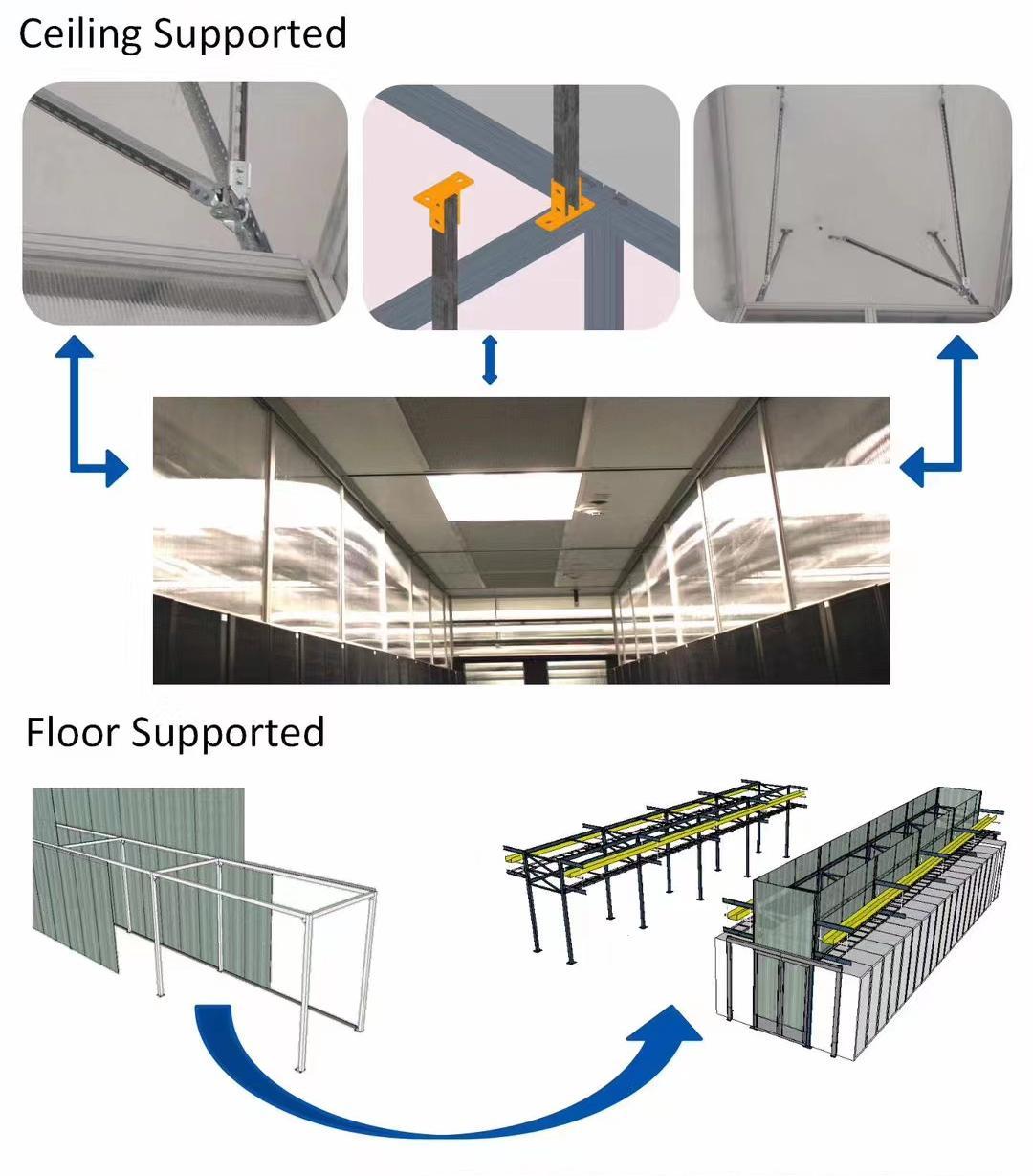 Ceiling Supported

Floor Supported